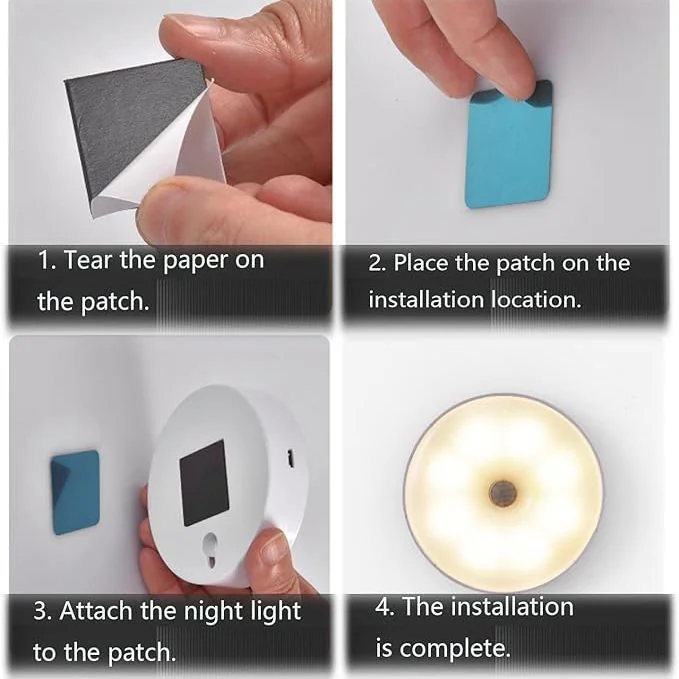 1. Tear the paper on the patch.

2. Place the patch on the installation location.

3. Attach the night light to the patch.

4. The installation is complete.